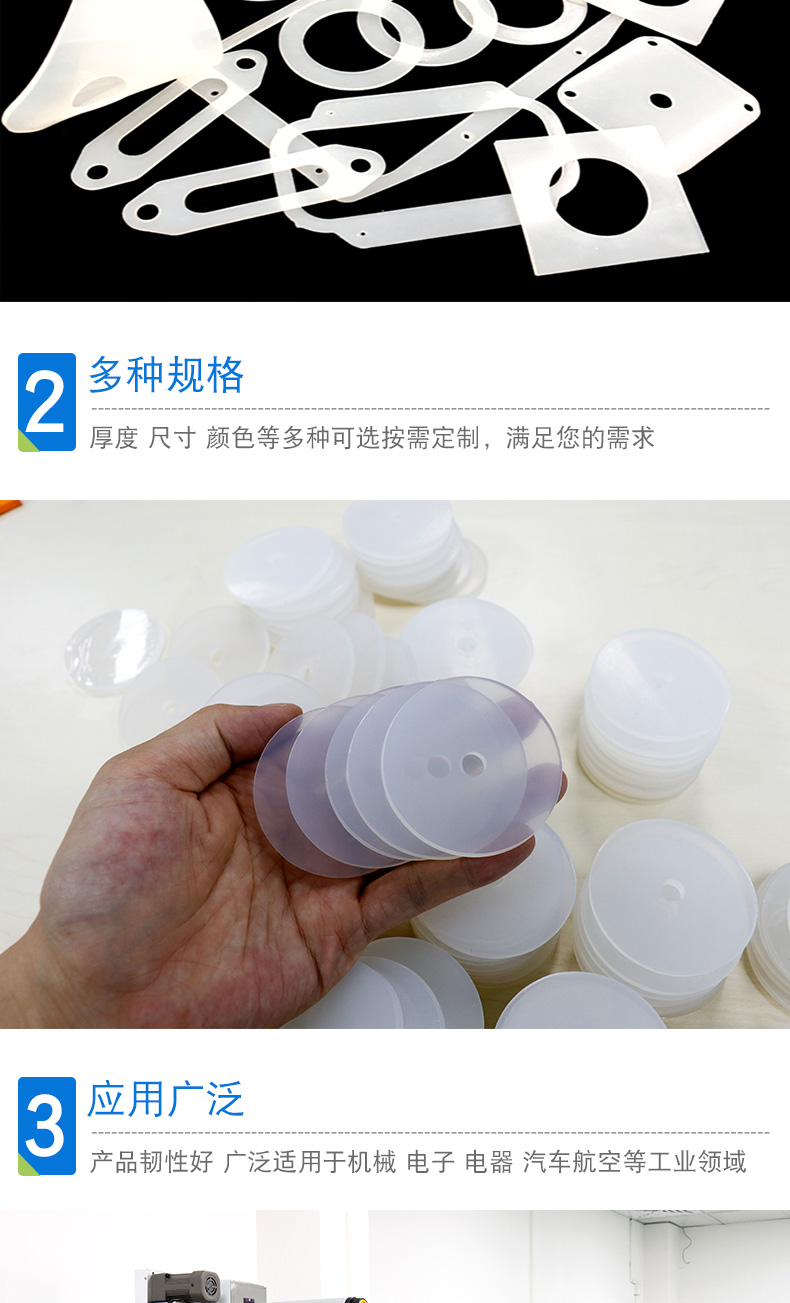 2

多种规格

厚度 尺寸 颜色等多种可选按需定制，满足您的需求

3

应用广泛

产品韧性好 广泛适用于机械 电子 电器 汽车航空等工业领域